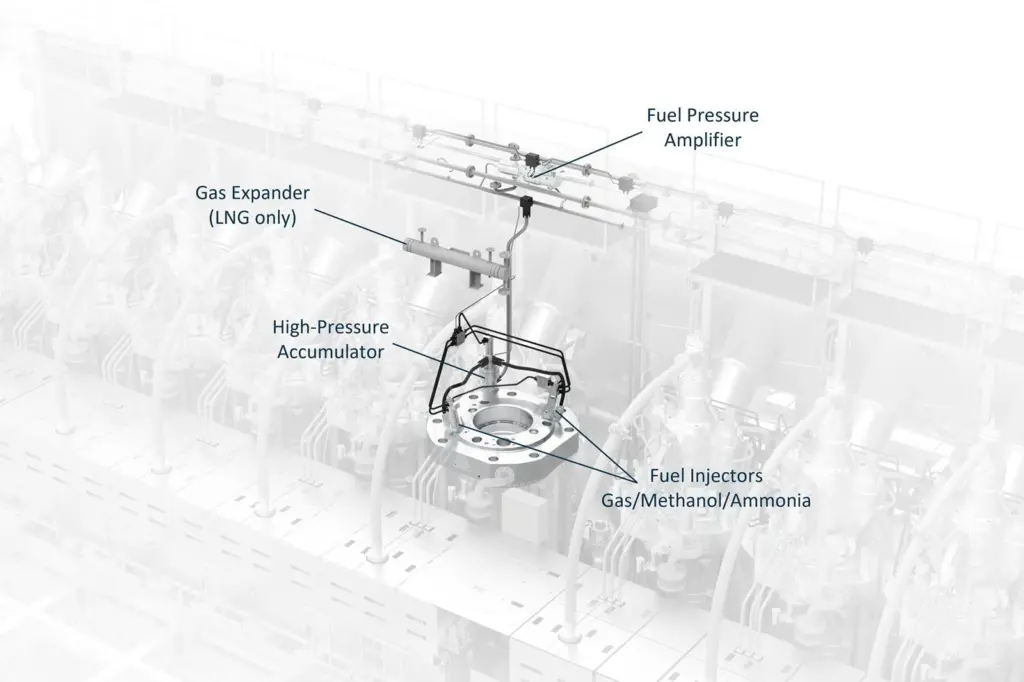 Fuel Pressure Amplifier

Gas Expander (LNG only)

High-Pressure Accumulator

Fuel Injectors Gas/Methanol/Ammonia